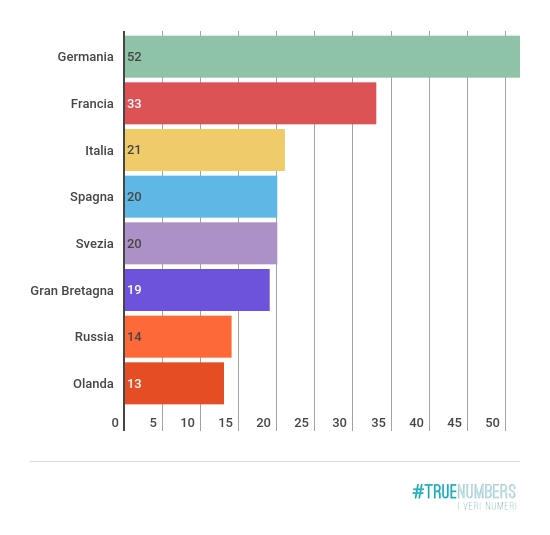 Germania 52
Francia 33
Italia 21
Spagna 20
Svezia 20
Gran Bretagna 19
Russia 14
Olanda 13

0 5 10 15 20 25 30 35 40 45 50

#TRUENUMBERS
I VERI NUMERI